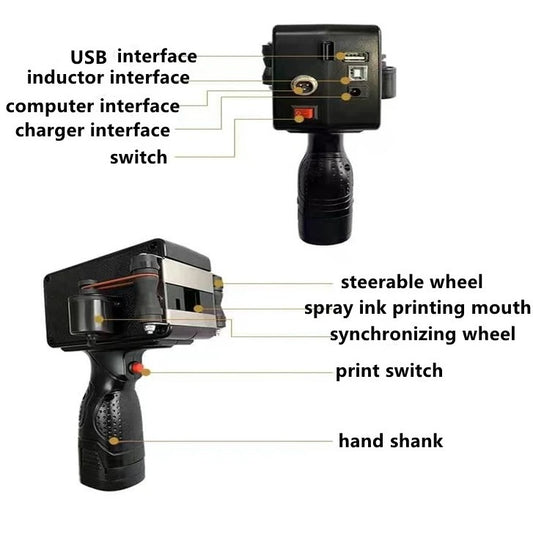 USB interface
inductor interface
computer interface
charger interface
switch

steerable wheel
spray ink printing mouth
synchronizing wheel
print switch
hand shank